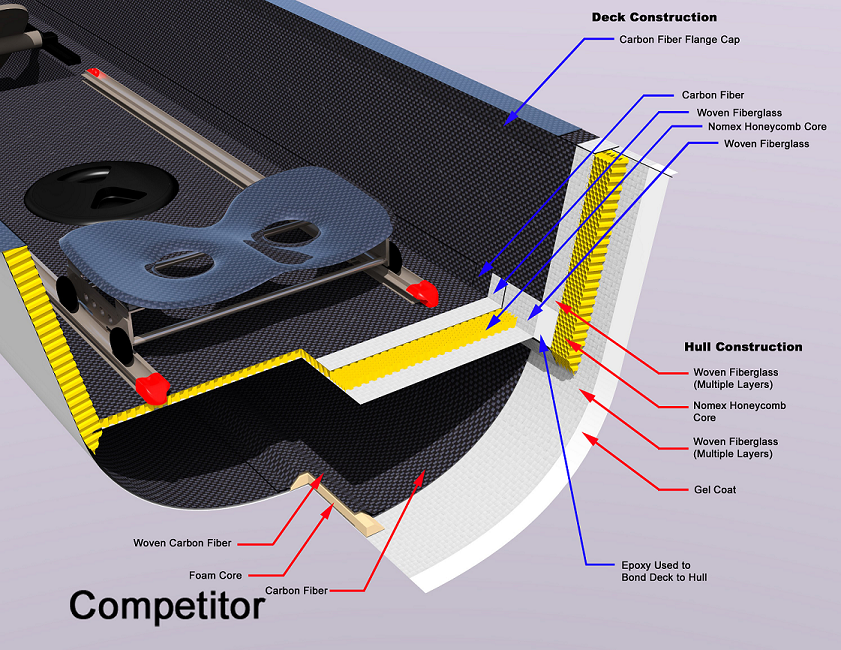 Deck Construction

Carbon Fiber Flange Cap

Carbon Fiber

Woven Fiberglass

Nomex Honeycomb Core

Woven Fiberglass

Hull Construction

Woven Fiberglass (Multiple Layers)

Nomex Honeycomb Core

Woven Fiberglass (Multiple Layers)

Gel Coat

Epoxy Used to Bond Deck to Hull

Woven Carbon Fiber

Foam Core

Carbon Fiber

Competitor