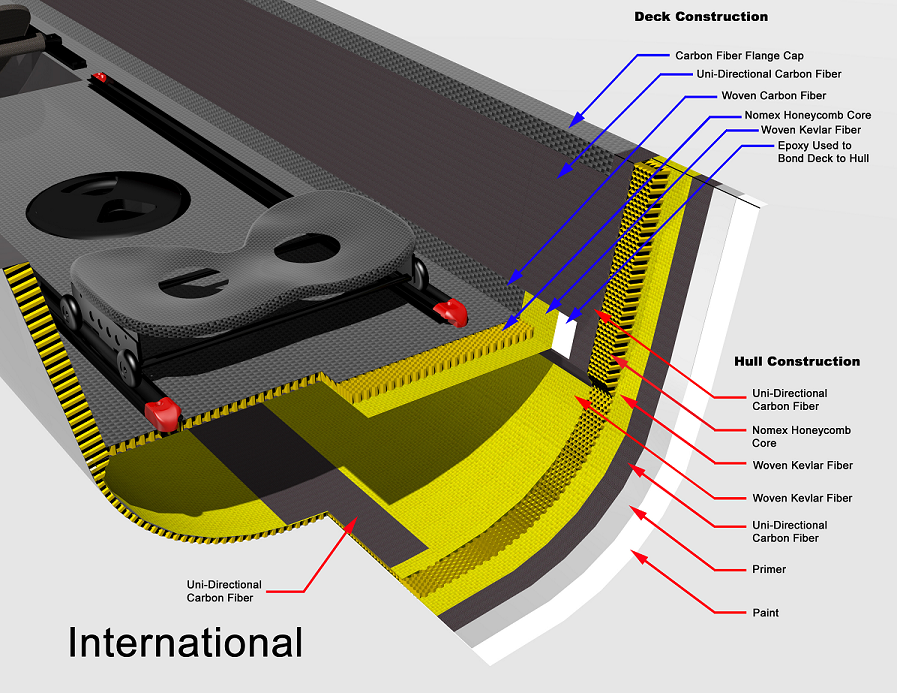 Deck Construction

Carbon Fiber Flange Cap
Uni-Directional Carbon Fiber
Woven Carbon Fiber
Nomex Honeycomb Core
Woven Kevlar Fiber
Epoxy Used to Bond Deck to Hull

Hull Construction

Uni-Directional Carbon Fiber
Nomex Honeycomb Core
Woven Kevlar Fiber
Woven Kevlar Fiber
Uni-Directional Carbon Fiber
Primer
Paint

Uni-Directional Carbon Fiber

International